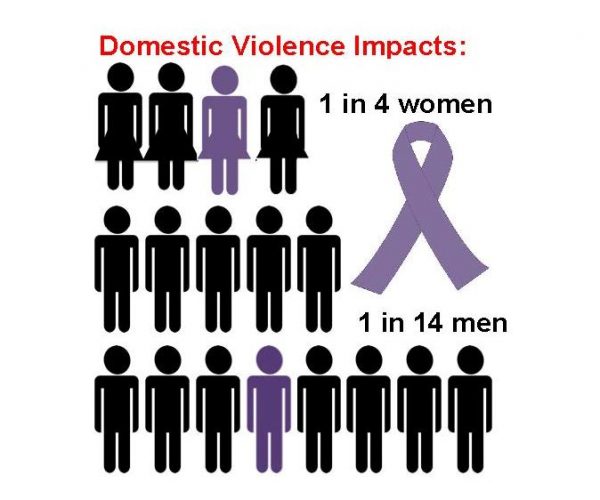 Domestic Violence Impacts:

1 in 4 women

1 in 14 men