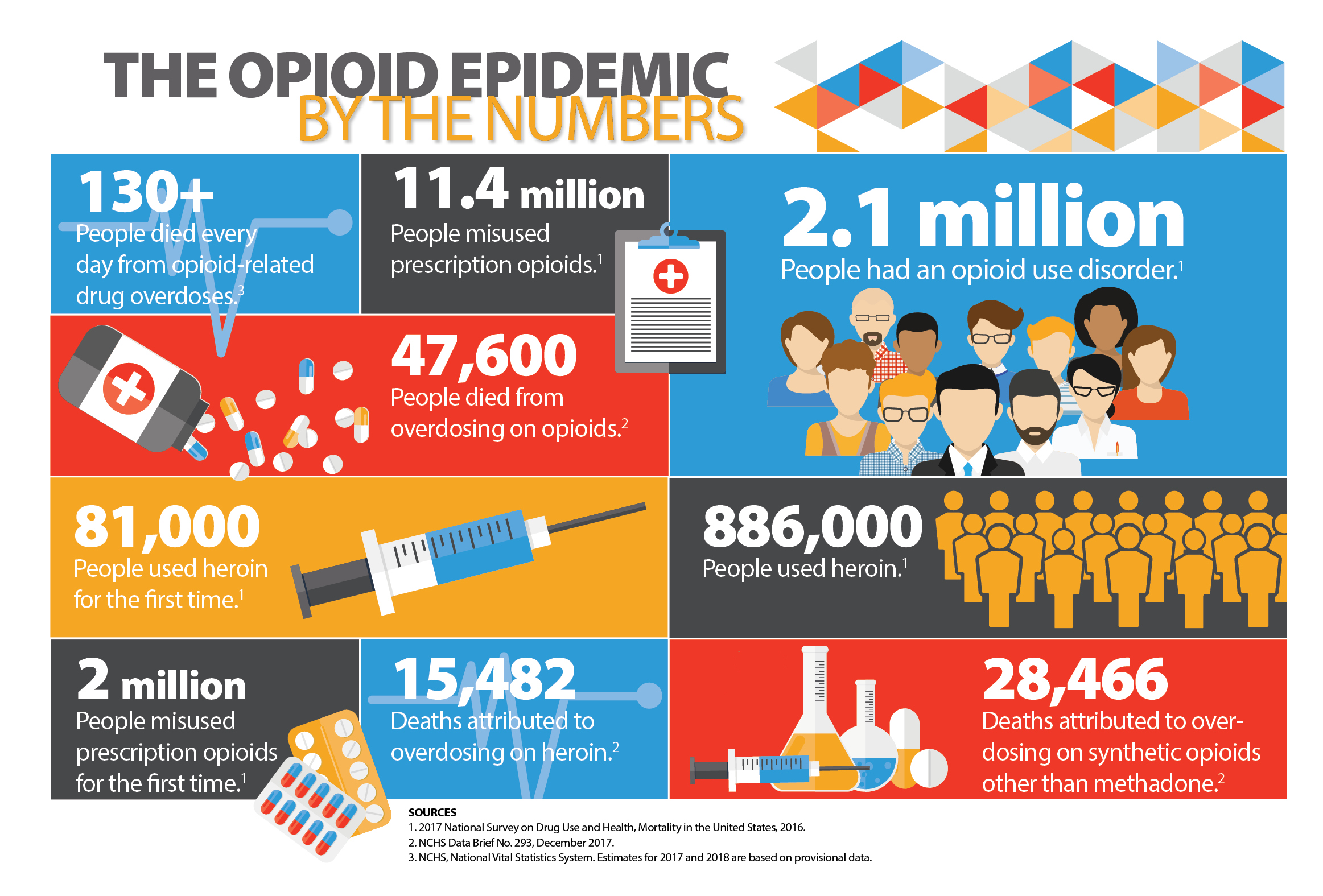 THE OPIOID EPIDEMIC
BY THE NUMBERS

130+
People died every day from opioid-related drug overdoses.$^3$

11.4 million
People misused prescription opioids.$^1$

2.1 million
People had an opioid use disorder.$^1$

47,600
People died from overdosing on opioids.$^2$

81,000
People used heroin for the first time.$^1$

886,000
People used heroin.$^1$

2 million
People misused prescription opioids for the first time.$^1$

15,482
Deaths attributed to overdosing on heroin.$^2$

28,466
Deaths attributed to overdosing on synthetic opioids other than methadone.$^2$

SOURCES
1. 2017 National Survey on Drug Use and Health, Mortality in the United States, 2016.
2. NCHS Data Brief No. 293, December 2017.
3. NCHS, National Vital Statistics System. Estimates for 2017 and 2018 are based on provisional data.